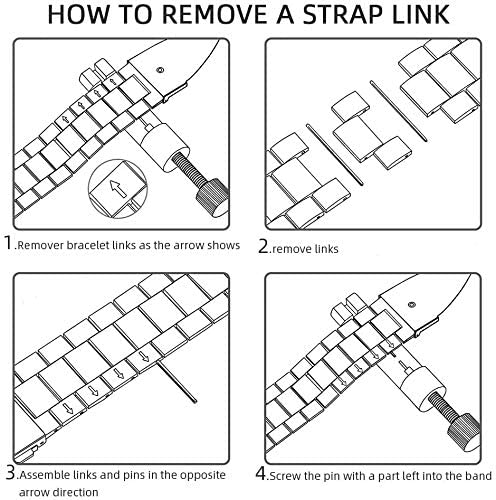 HOW TO REMOVE A STRAP LINK

1.Remover bracelet links as the arrow shows

2.remove links

3.Assemble links and pins in the opposite arrow direction

4.Screw the pin with a part left into the band